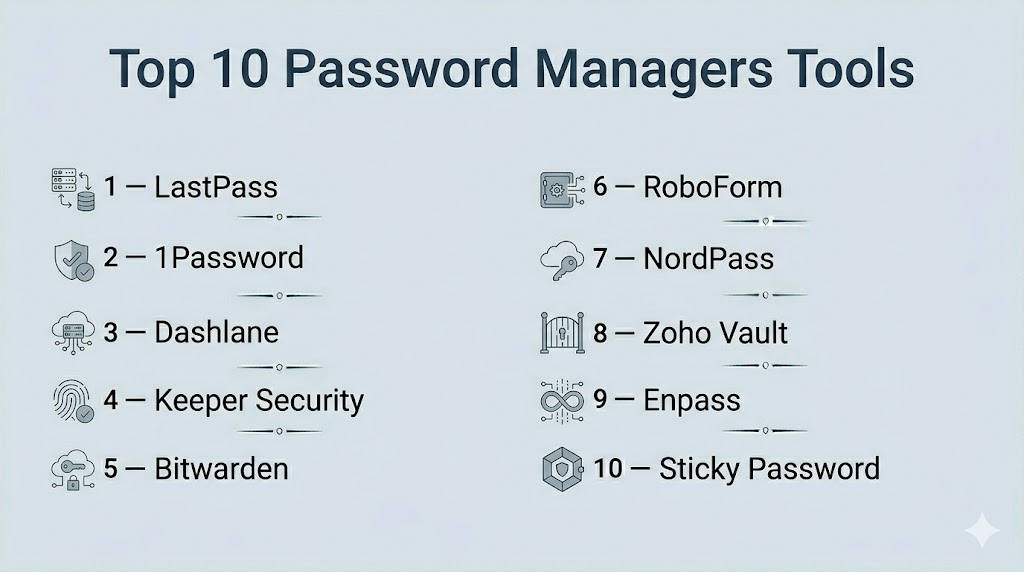 Top 10 Password Managers Tools

1 — LastPass

2 — 1Password

3 — Dashlane

4 — Keeper Security

5 — Bitwarden

6 — RoboForm

7 — NordPass

8 — Zoho Vault

9 — Enpass

10 — Sticky Password